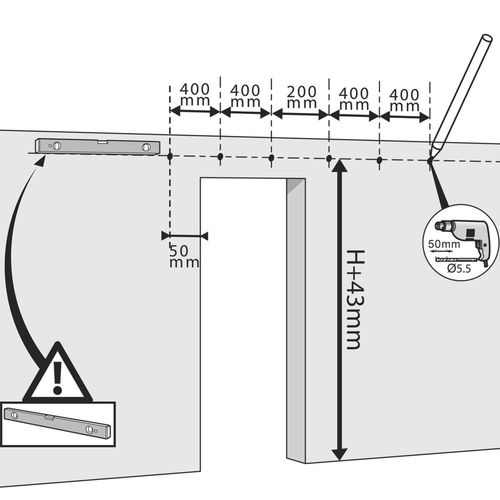 400 mm
400 mm
200 mm
400 mm
400 mm

50 mm

H+43mm

50mm
Ø5.5